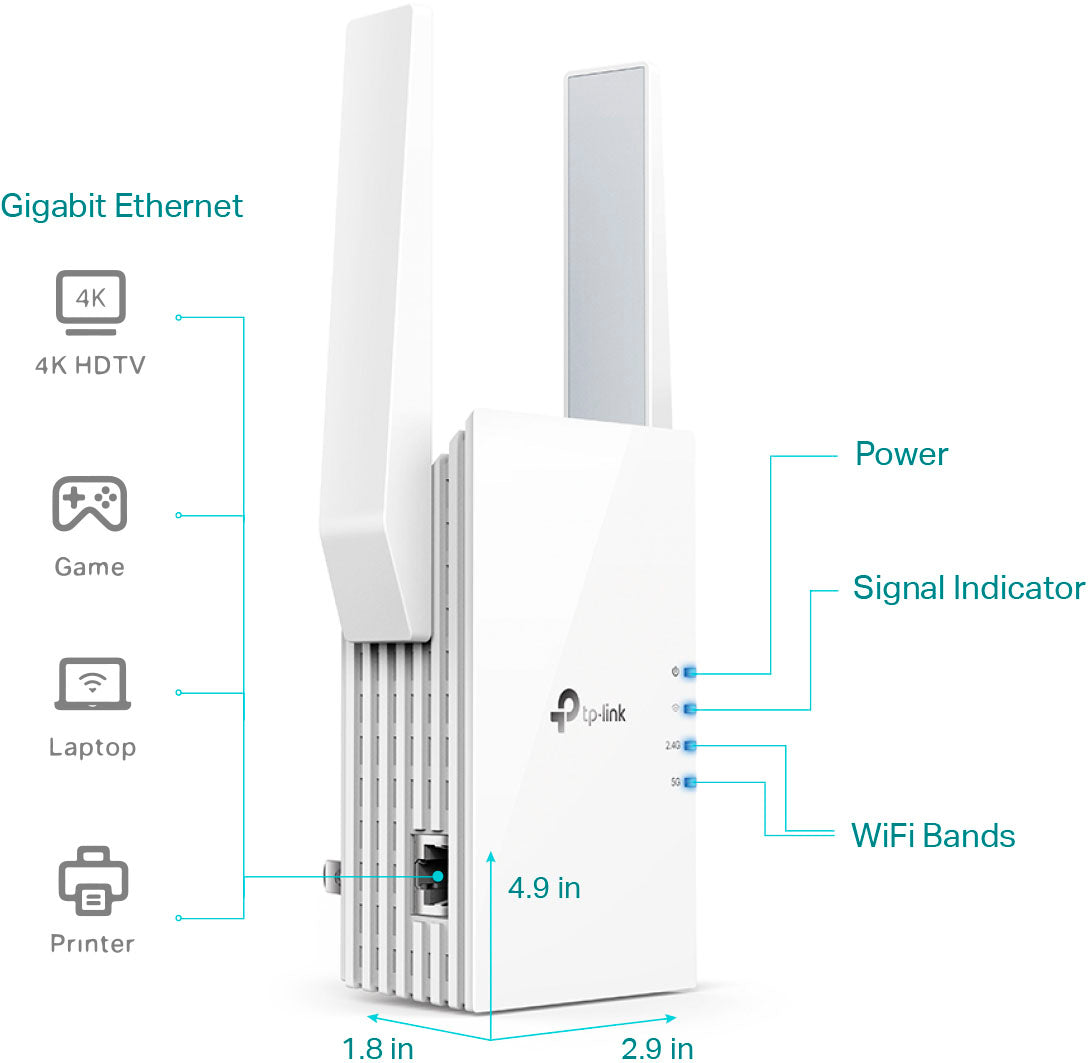 Gigabit Ethernet

4K

4K HDTV

Game

Laptop

Printer

tp-link

2.4G

5G

Power

Signal Indicator

WiFi Bands

4.9 in

1.8 in

2.9 in