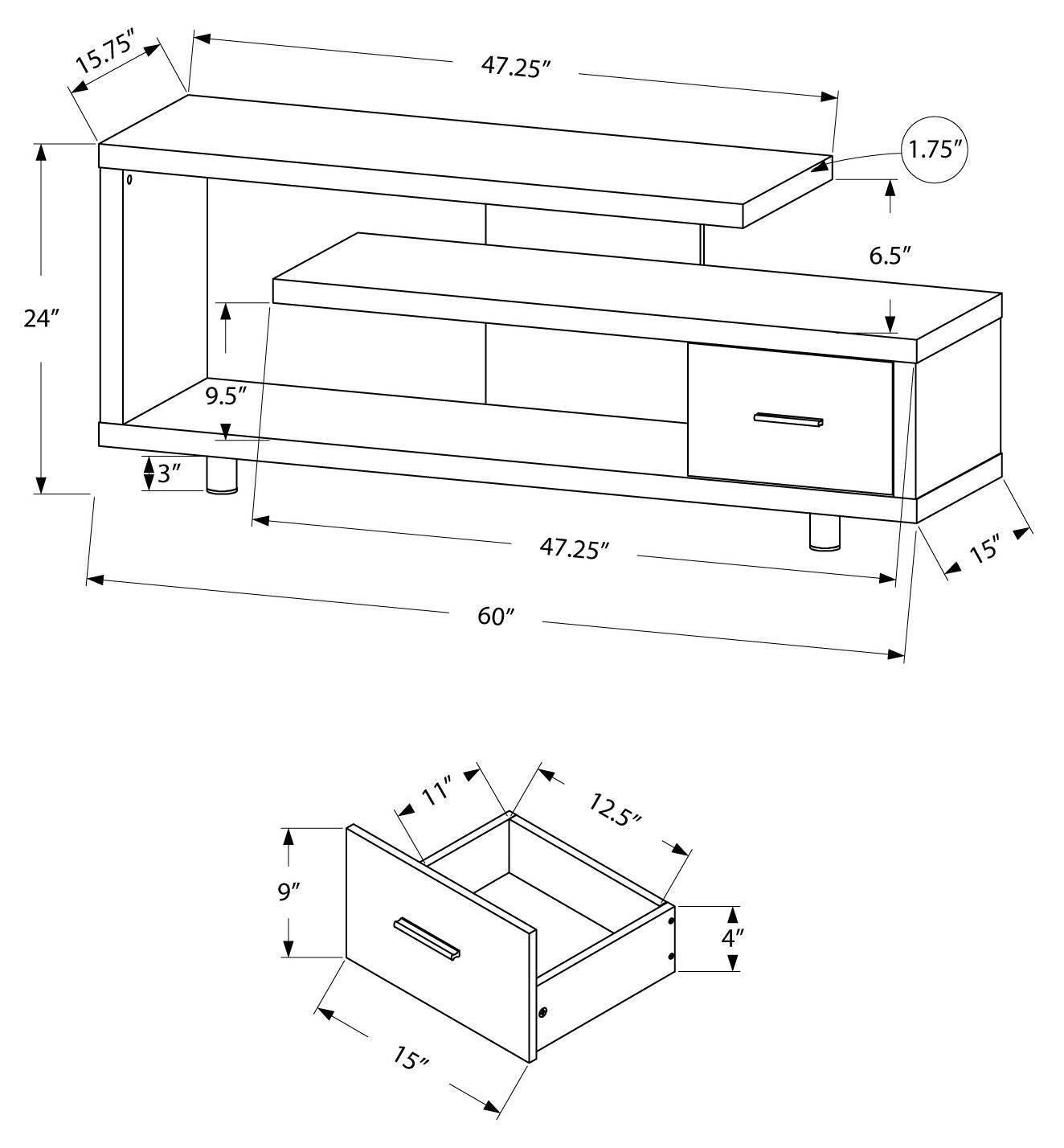 15.75″
47.25″
1.75″
6.5″
24″
9.5″
3″
47.25″
15″
60″
11″
12.5″
9″
4″
15″