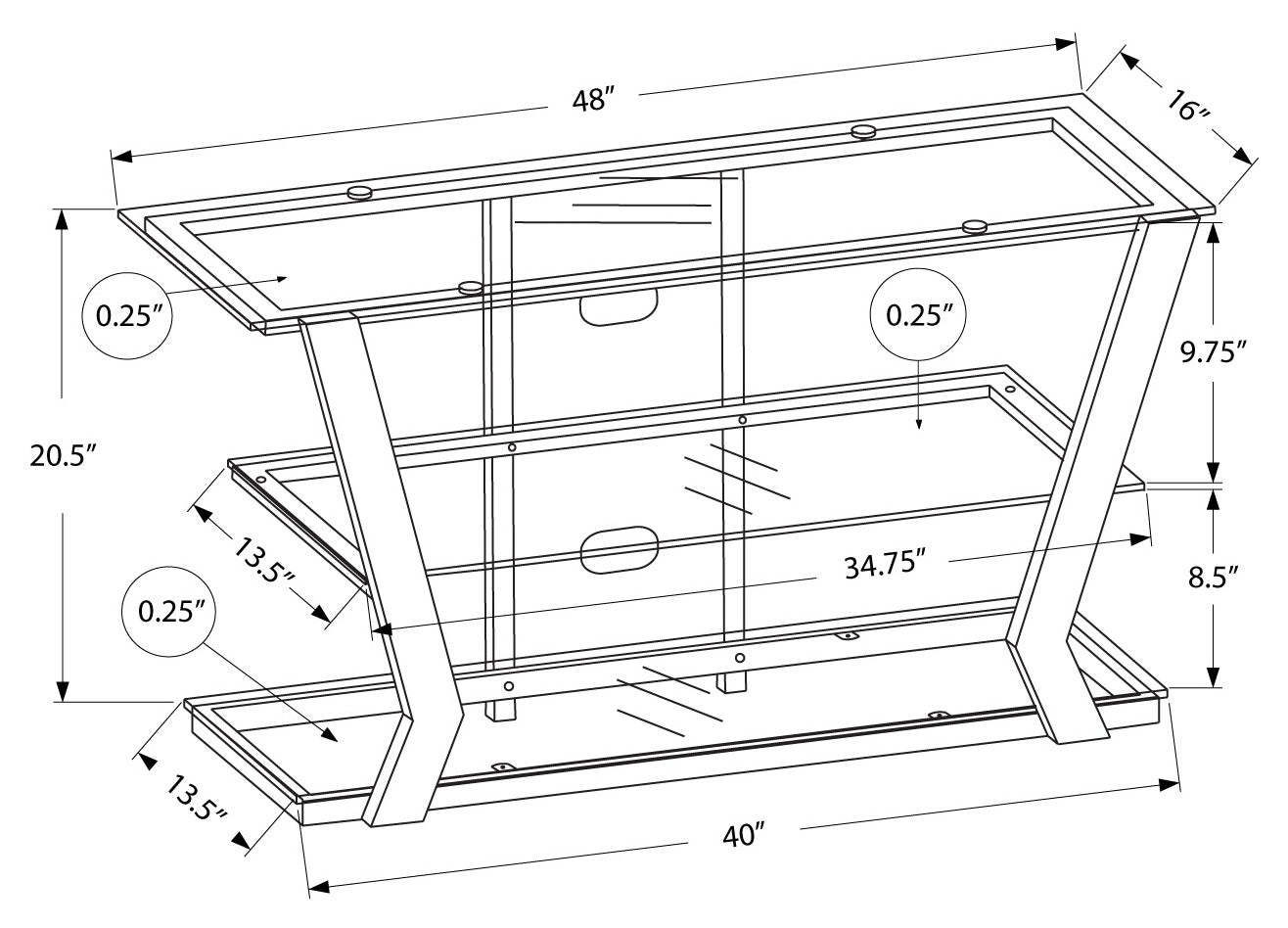 48″
16″
0.25″
0.25″
9.75″
20.5″
13.5″
34.75″
8.5″
0.25″
13.5″
40″