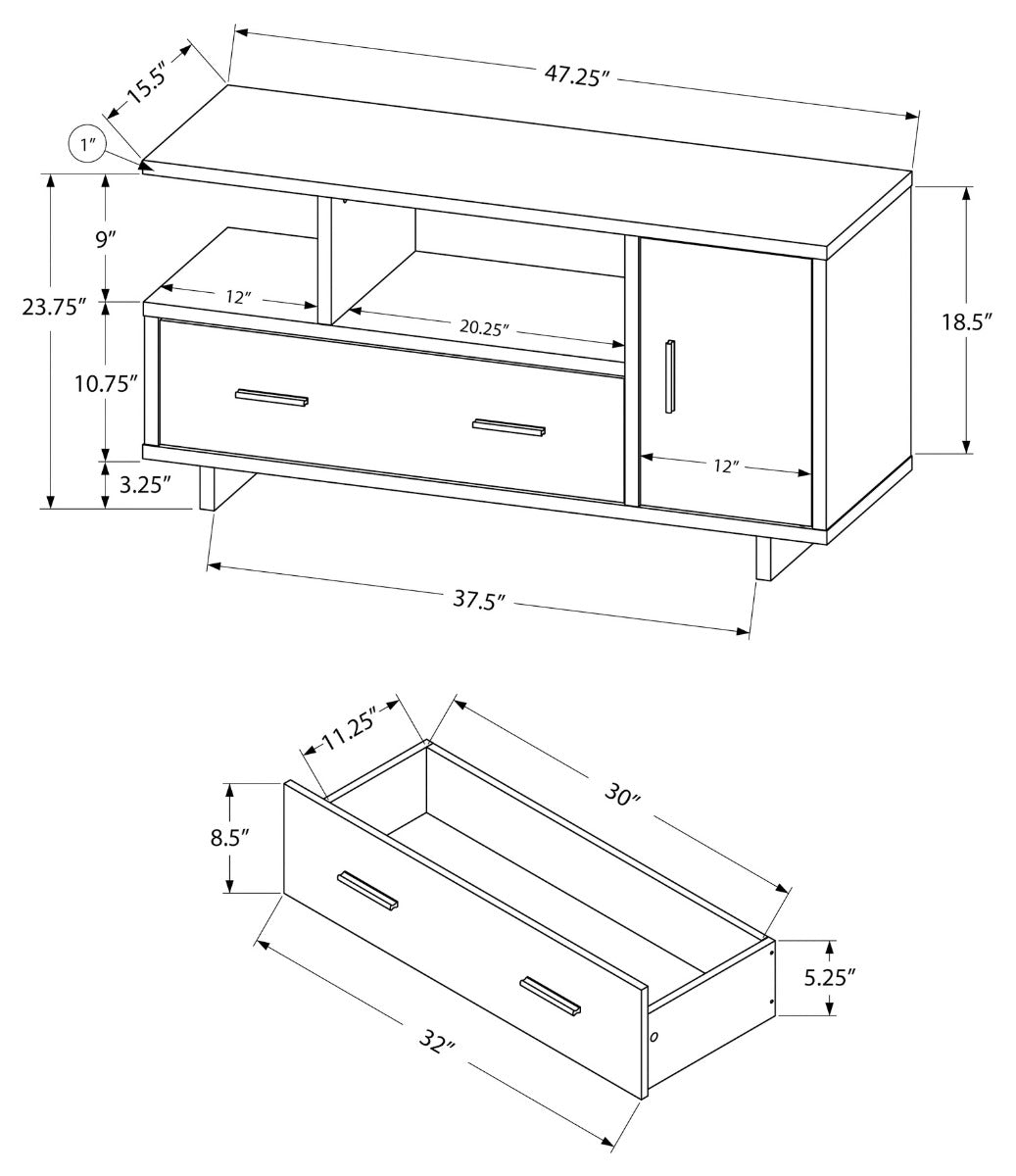 15.5″
47.25″
1″
9″
23.75″
12″
20.25″
18.5″
10.75″
12″
3.25″
37.5″

11.25″
30″
8.5″
5.25″
32″