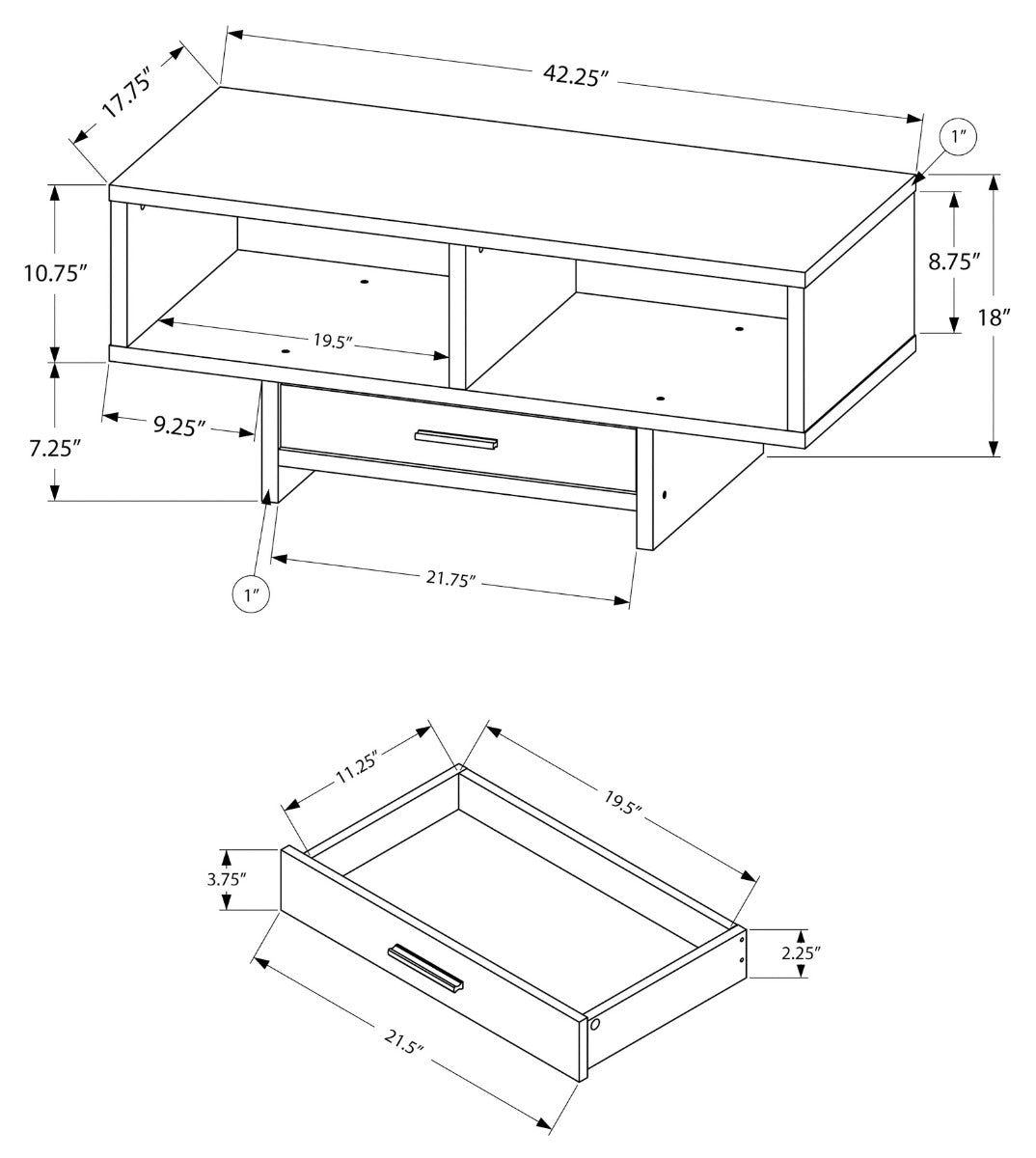 17.75″
42.25″
1″
10.75″
8.75″
18″
19.5″
9.25″
7.25″
1″
21.75″

11.25″
19.5″
3.75″
2.25″
21.5″