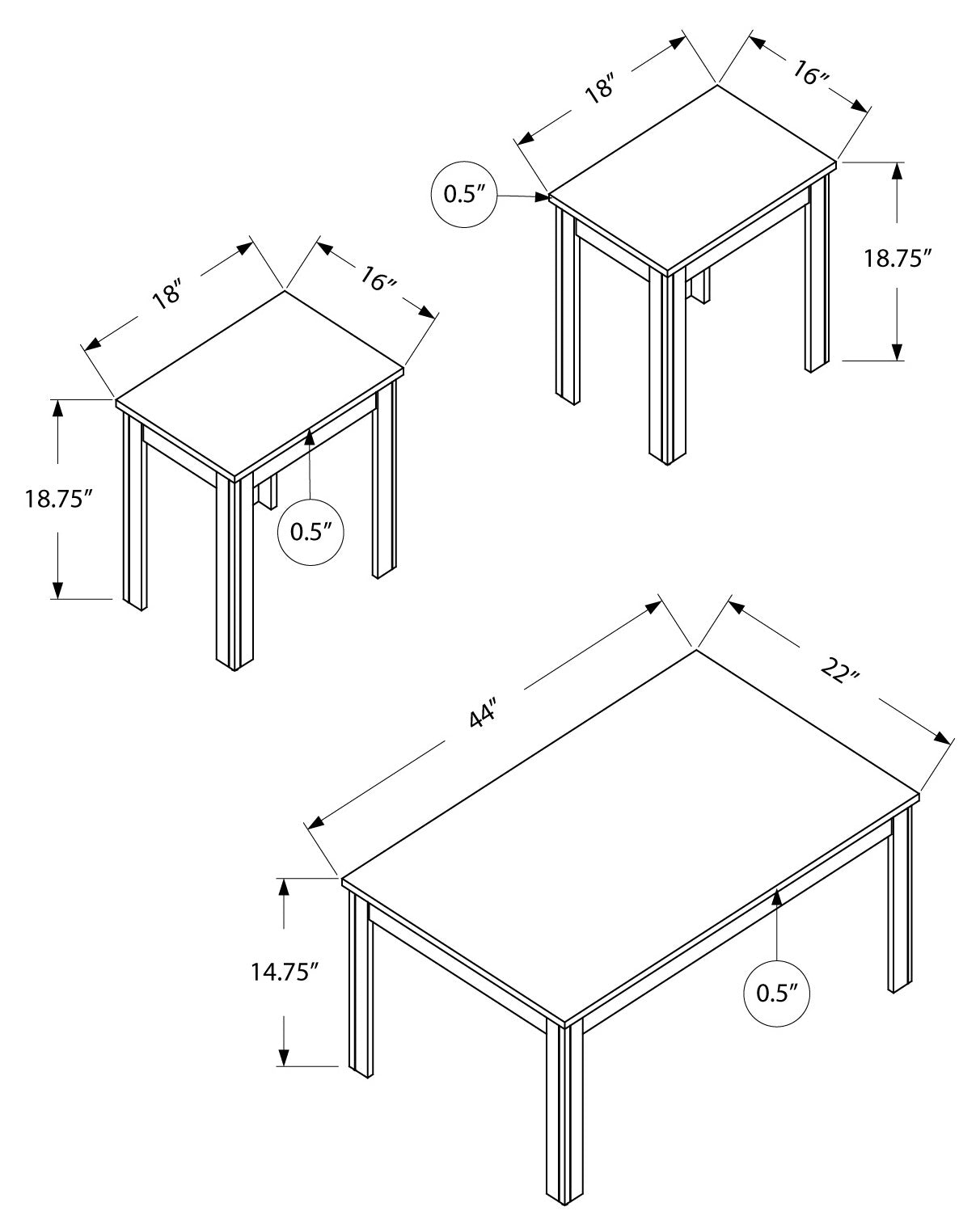 18″

16″

0.5″

18.75″

18″

16″

18.75″

0.5″

44″

22″

14.75″

0.5″