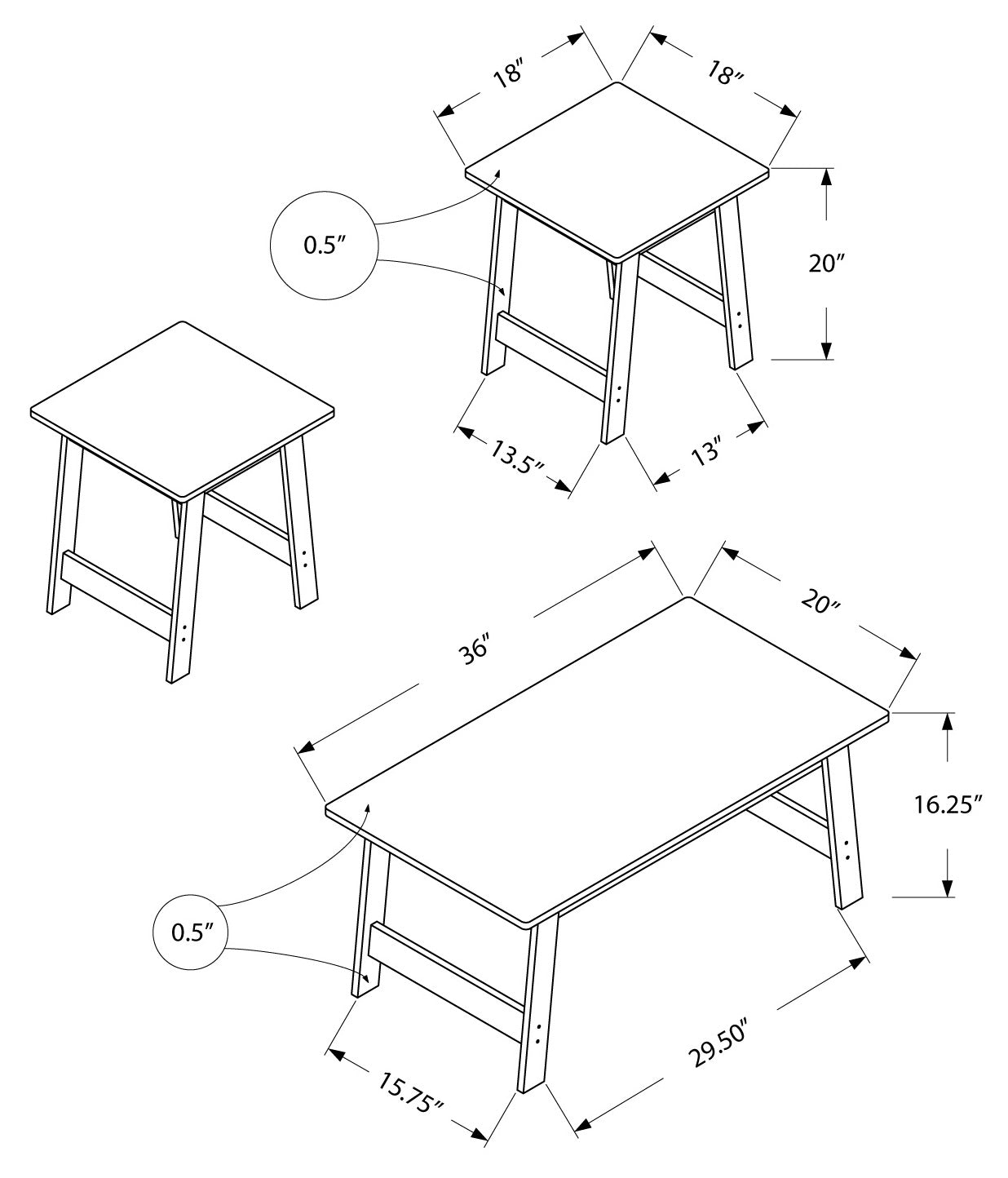 18″
18″
0.5″
20″
13.5″
13″
36″
20″
16.25″
0.5″
15.75″
29.50″