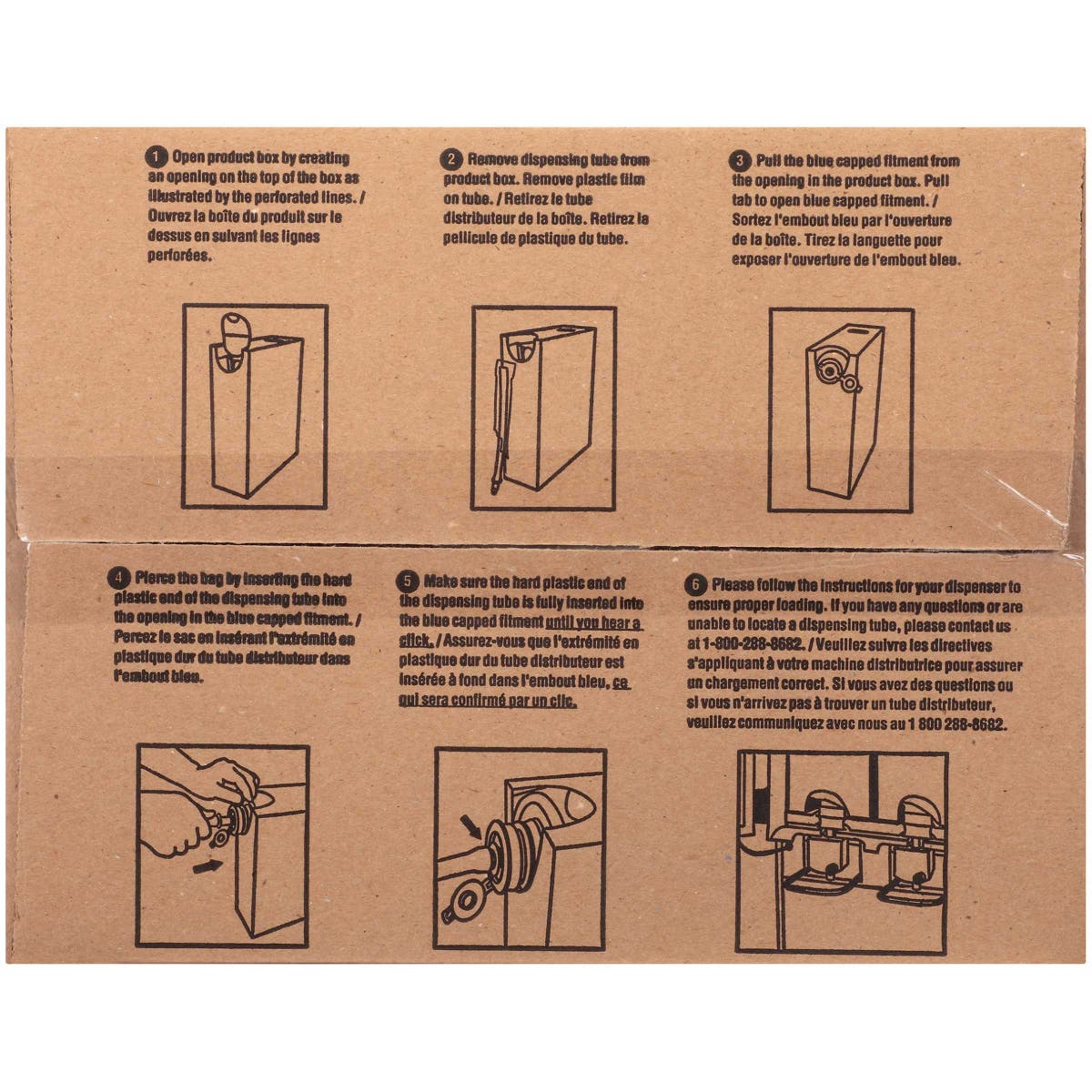 1 Open product box by creating an opening on the top of the box as illustrated by the perforated lines. / Ouvrez la boîte du produit sur le dessus en suivant les lignes perforées.

2 Remove dispensing tube from product box. Remove plastic film on tube. / Retirez le tube distributeur de la boîte. Retirez la pellicule de plastique du tube.

3 Pull the blue capped fitment from the opening in the product box. Pull tab to open blue capped fitment. / Sortez l'embout bleu par l'ouverture de la boîte. Tirez la languette pour exposer l'ouverture de l'embout bleu.

4 Pierce the bag by inserting the hard plastic end of the dispensing tube into the opening in the blue capped fitment. / Percez le sac en insérant l'extrémité en plastique dur du tube distributeur dans l'embout bleu.

5 Make sure the hard plastic end of the dispensing tube is fully inserted into the blue capped fitment until you hear a click. / Assurez-vous que l'extrémité en plastique dur du tube distributeur est insérée à fond dans l'embout bleu, ce qui sera confirmé par un clic.

6 Please follow the instructions for your dispenser to ensure proper loading. If you have any questions or are unable to locate a dispensing tube, please contact us at 1-800-288-8682. / Veuillez suivre les directives s'appliquant à votre machine distributrice pour assurer un chargement correct. Si vous avez des questions ou si vous n'arrivez pas à trouver un tube distributeur, veuillez communiquez avec nous au 1 800 288-8682.